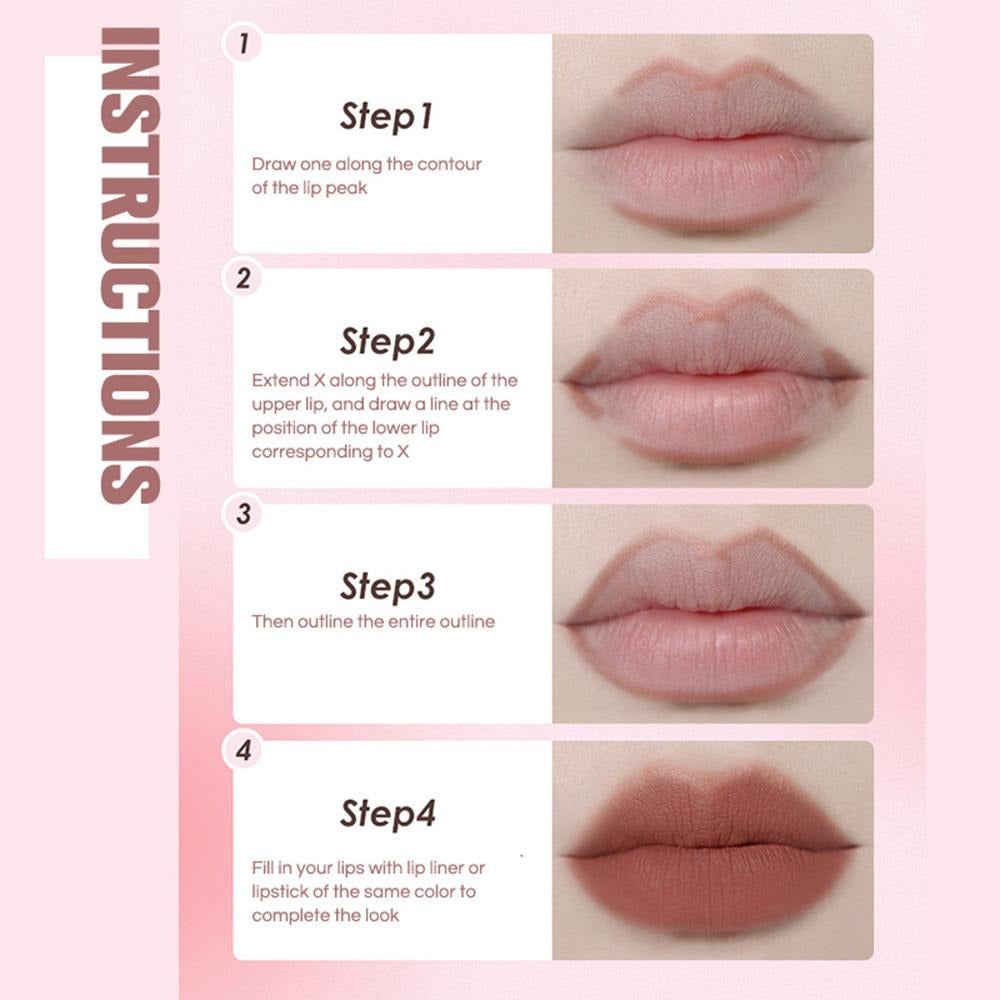 INSTRUCTIONS

1

Step1

Draw one along the contour of the lip peak

2

Step2

Extend X along the outline of the upper lip, and draw a line at the position of the lower lip corresponding to X

3

Step3

Then outline the entire outline

4

Step4

Fill in your lips with lip liner or lipstick of the same color to complete the look